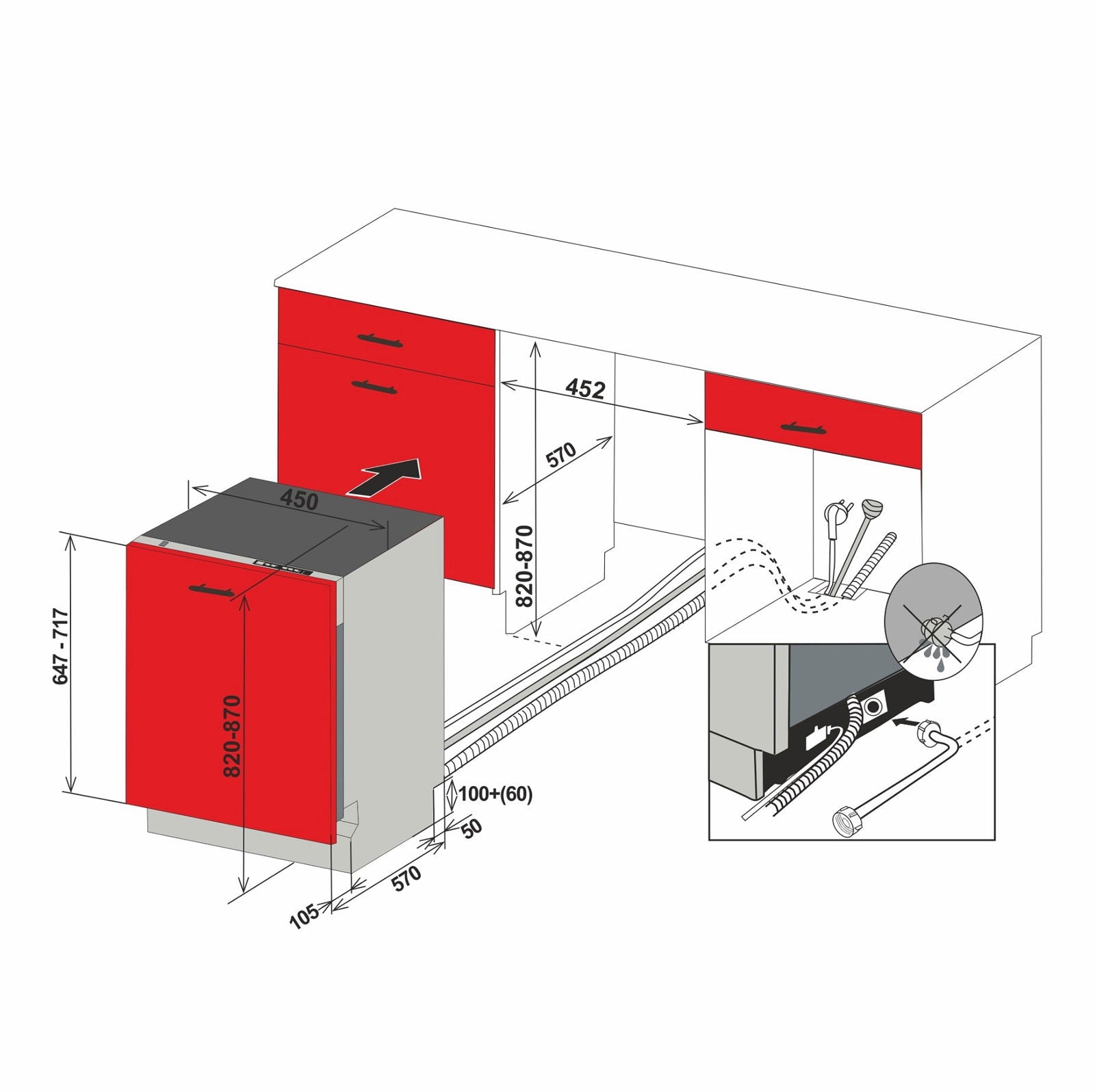 452
570
820-870
450
647 - 717
820-870
100+(60)
50
570
105