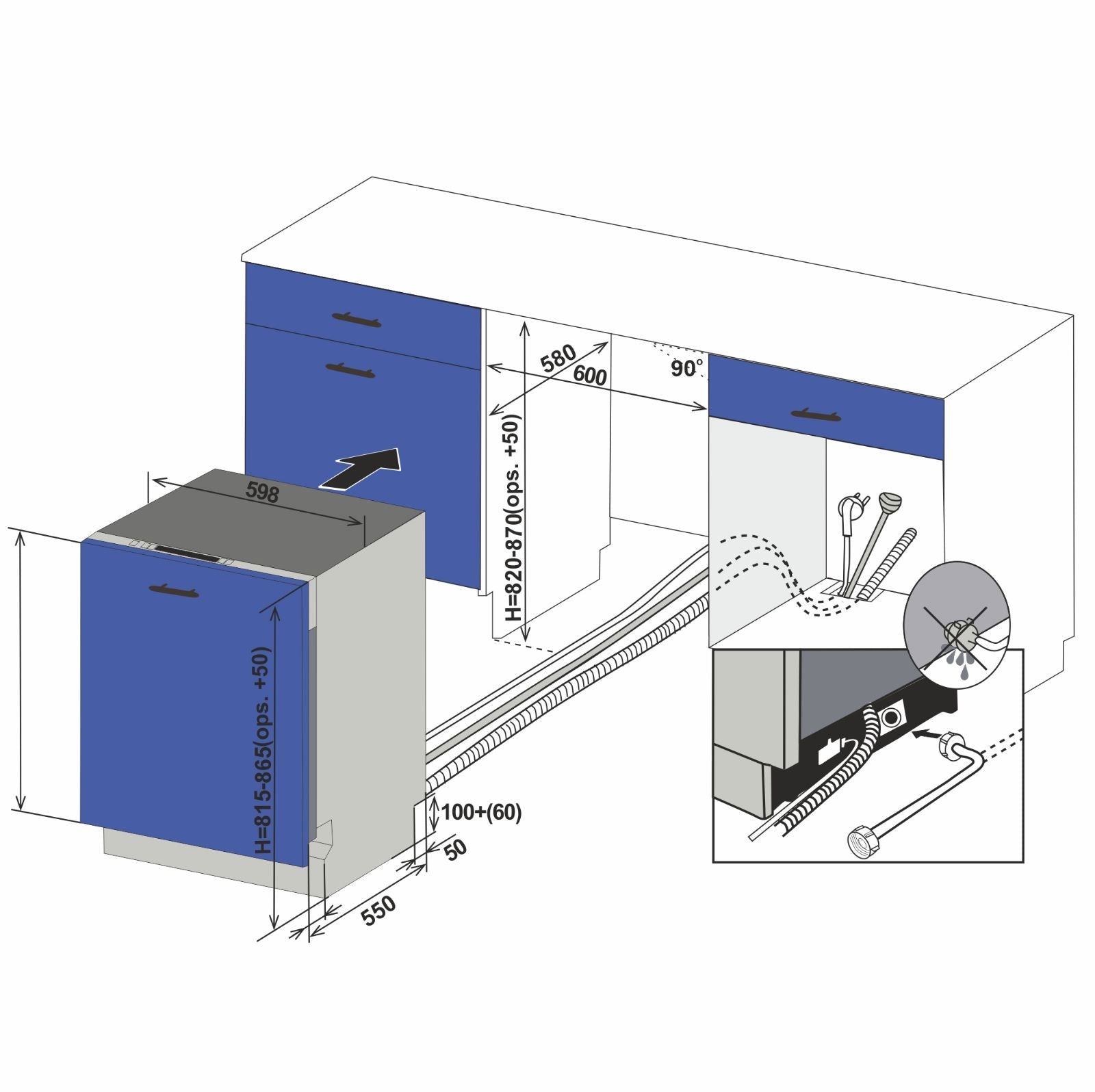 580
600
90°
H=820-870(ops. +50)
598
H=815-865(ops. +50)
100+(60)
50
550