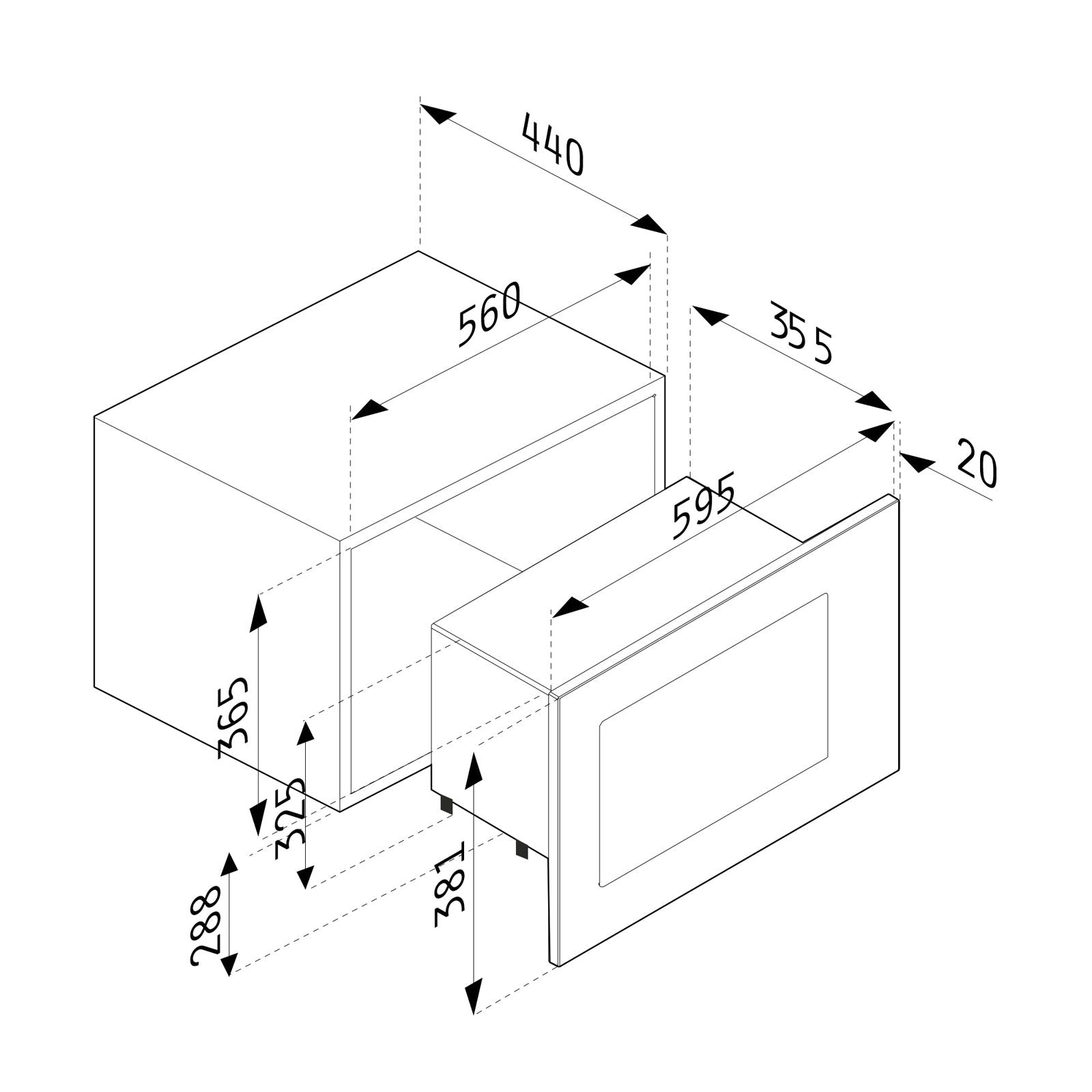 440

560

355

20

595

365

325

288

381