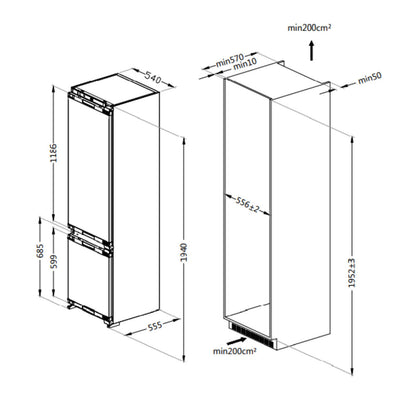 540

1186

685

599

1940

555

min200cm²

min570

min10

min50

556±2

1952±3

min200cm²