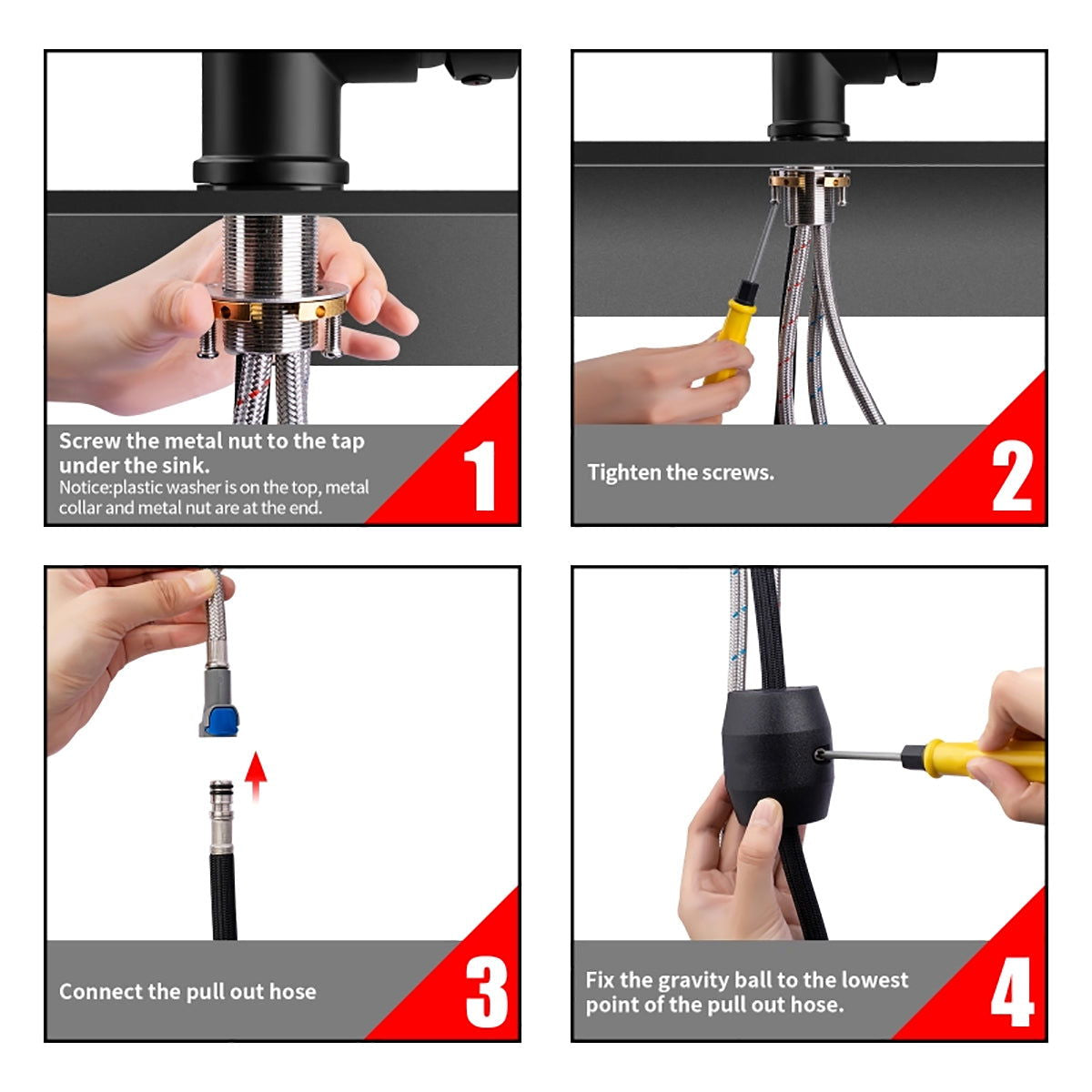 Screw the metal nut to the tap under the sink.
Notice:plastic washer is on the top, metal collar and metal nut are at the end.

1

Tighten the screws.

2

Connect the pull out hose

3

Fix the gravity ball to the lowest point of the pull out hose.

4